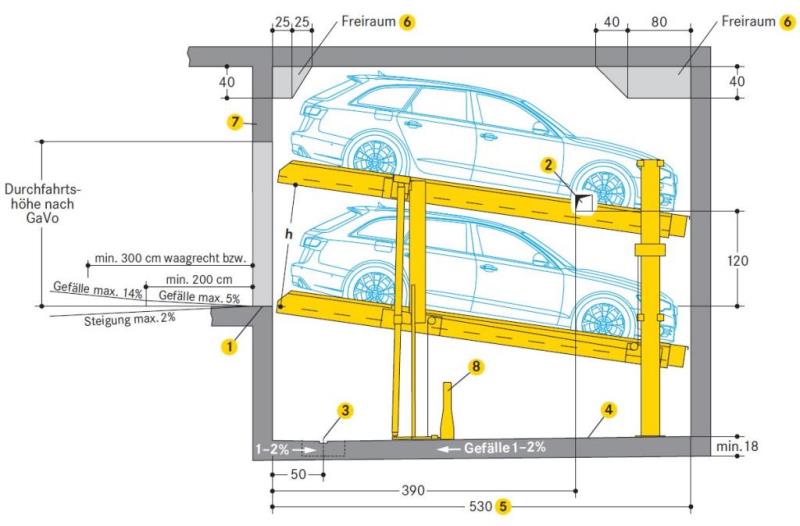 25 25
Freiraum 6
40 80
Freiraum 6
40
40
7
2
Durchfahrtshöhe nach GaVo
h
120
min. 300 cm waagrecht bzw.
min. 200 cm
Gefälle max. 14%
Gefälle max. 5%
Steigung max. 2%
1
8
3
4
1–2%
Gefälle 1–2%
min. 18
50
390
530 5